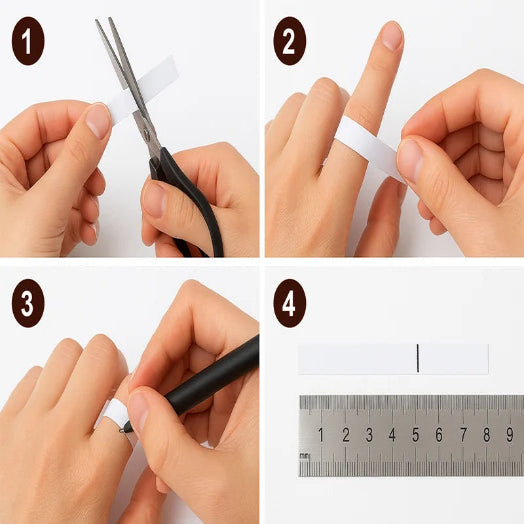 1

2

3

4

1 2 3 4 5 6 7 8 9
mm